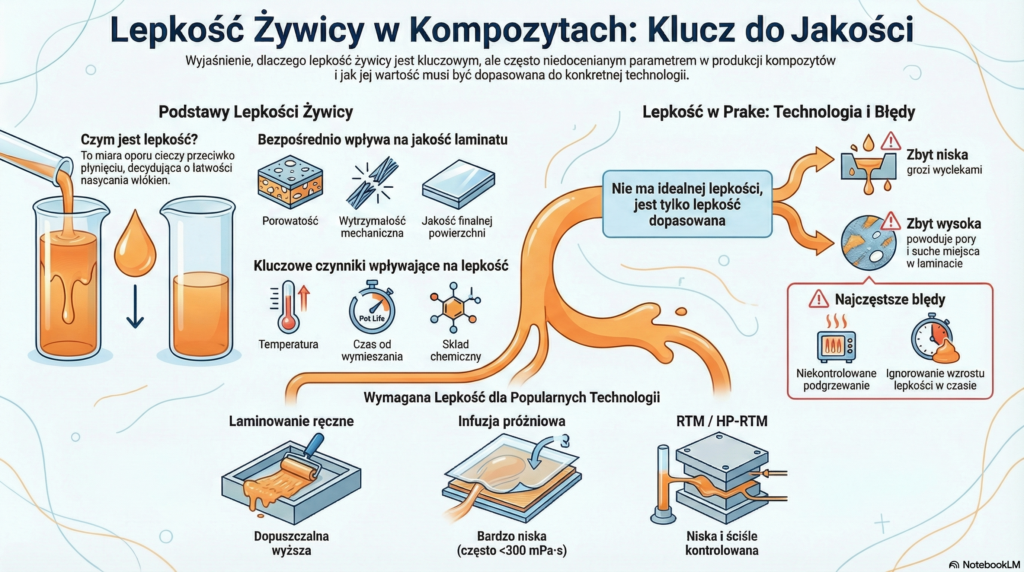 Lepkość Żywicy w Kompozytach: Klucz do Jakości

Wyjaśnienie, dlaczego lepkość żywicy jest kluczowym, ale często niedocenianym parametrem w produkcji kompozytów i jak jej wartość musi być dopasowana do konkretnej technologii.

Podstawy Lepkości Żywicy

Czym jest lepkość?
To miara oporu cieczy przeciwko płynięciu, decydująca o łatwości nasycania włókien.

Bezpośrednio wpływa na jakość laminatu

Porowatość

Wytrzymałość mechaniczna

Jakość finalnej powierzchni

Kluczowe czynniki wpływające na lepkość

Temperatura

Pot Life

Czas od wymieszania

Skład chemiczny

Lepkość w Prake: Technologia i Błędy

Nie ma idealnej lepkości, jest tylko lepkość dopasowana

Zbyt niska
grozi wyciekami

Zbyt wysoka
powoduje pory i suche miejsca w laminacie

Najczęstsze błędy

Niekontrolowane podgrzewanie

Ignorowanie wzrostu lepkości w czasie

Wymagana Lepkość dla Popularnych Technologii

Laminowanie ręczne

Dopuszczalna wyższa

Infuzja próżniowa

Bardzo niska (często <300 mPa·s)

RTM / HP-RTM

Niska i ściśle kontrolowana

NotebookLM